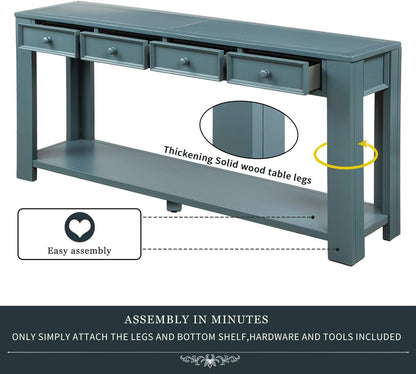 Thickening Solid wood table legs

Easy assembly

ASSEMBLY IN MINUTES

ONLY SIMPLY ATTACH THE LEGS AND BOTTOM SHELF,HARDWARE AND TOOLS INCLUDED