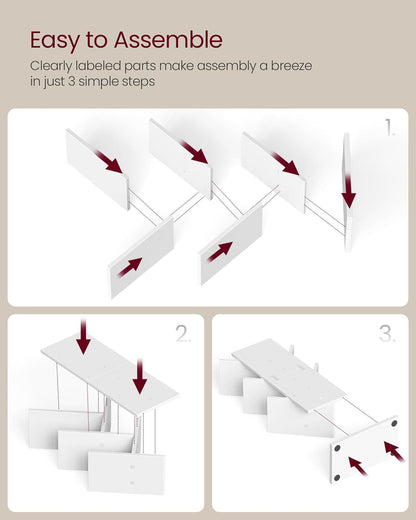 Easy to Assemble

Clearly labeled parts make assembly a breeze in just 3 simple steps

1.

2.

3.